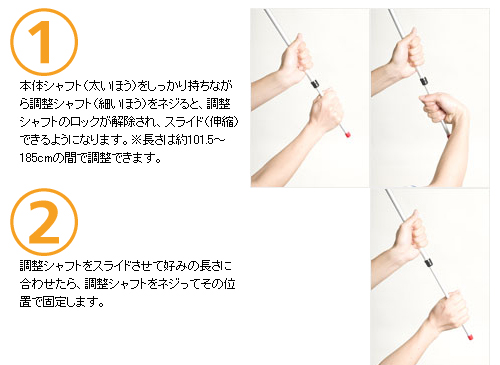 1

本体シャフト（太いほう）をしっかり持ちながら調整シャフト（細いほう）をネジると、調整シャフトのロックが解除され、スライド（伸縮）できるようになります。※長さは約101.5～185cmの間で調整できます。

2

調整シャフトをスライドさせて好みの長さに合わせたら、調整シャフトをネジってその位置で固定します。