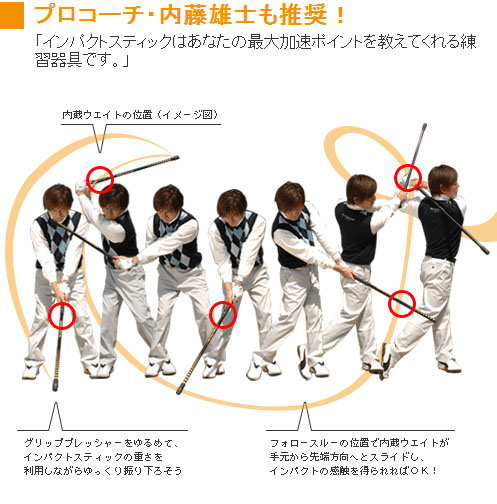 プロコーチ・内藤雄士も推奨！

「インパクトスティックはあなたの最大加速ポイントを教えてくれる練習器具です。」

内蔵ウエイトの位置（イメージ図）

グリッププレッシャーをゆるめて、インパクトスティックの重さを利用しながらゆっくり振り下ろそう

フォロースルーの位置で内蔵ウエイトが手元から先端方向へとスライドし、インパクトの感触を得られればOK！