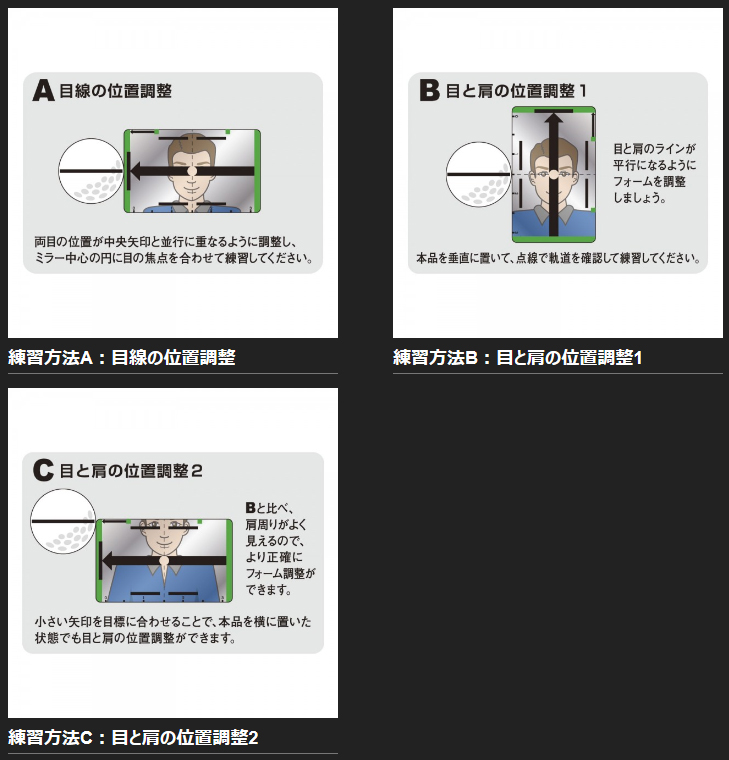 A 目線の位置調整

両目の位置が中央矢印と並行に重なるように調整し、ミラー中心の円に目の焦点を合わせて練習してください。

練習方法A：目線の位置調整

B 目と肩の位置調整 1

目と肩のラインが平行になるようにフォームを調整しましょう。

本品を垂直に置いて、点線で軌道を確認して練習してください。

練習方法B：目と肩の位置調整1

C 目と肩の位置調整 2

Bと比べ、肩周りがよく見えるので、より正確にフォーム調整ができます。

小さい矢印を目標に合わせることで、本品を横に置いた状態でも目と肩の位置調整ができます。

練習方法C：目と肩の位置調整2