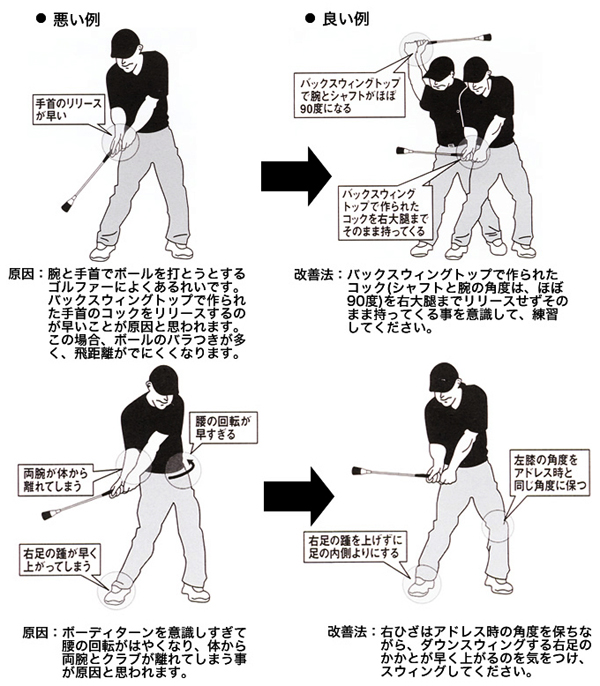 ● 悪い例

手首のリリースが早い

原因：腕と手首でボールを打とうとするゴルファーによくあるれいです。バックスウィングトップで作られた手首のコックをリリースするのが早いことが原因と思われます。この場合、ボールのバラつきが多く、飛距離がでにくくなります。

● 良い例

バックスウィングトップで腕とシャフトがほぼ90度になる

バックスウィングトップで作られたコックを右大腿までそのまま持ってくる

改善法：バックスウィングトップで作られたコック(シャフトと腕の角度は、ほぼ90度)を右大腿までリリースせずそのまま持ってくる事を意識して、練習してください。

腰の回転が早すぎる

両腕が体から離れてしまう

右足の踵が早く上がってしまう

原因：ボーディターンを意識しすぎて腰の回転がはやくなり、体から両腕とクラブが離れてしまう事が原因と思われます。

左膝の角度をアドレス時と同じ角度に保つ

右足の踵を上げずに足の内側よりにする

改善法：右ひざはアドレス時の角度を保ちながら、ダウンスウィングする右足のかかとが早く上がるのを気をつけ、スウィングしてください。