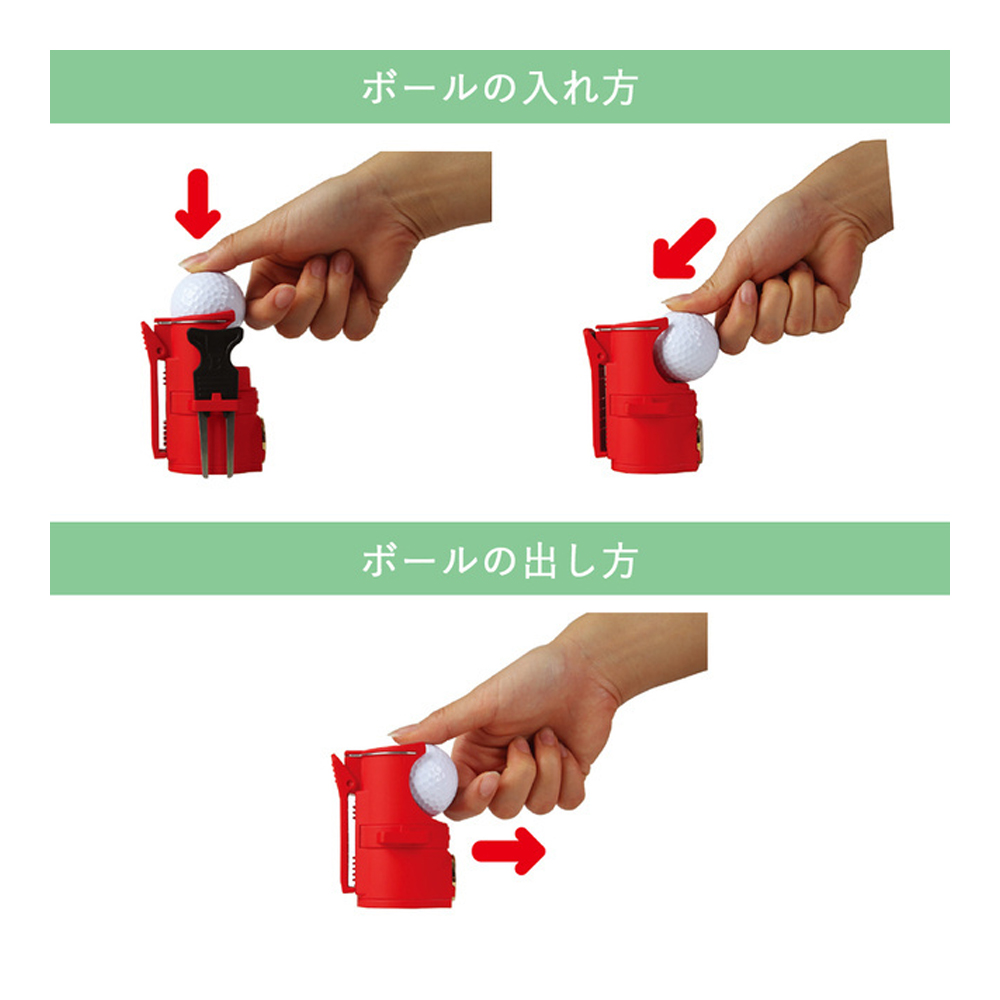 ボールの入れ方

ボールの出し方