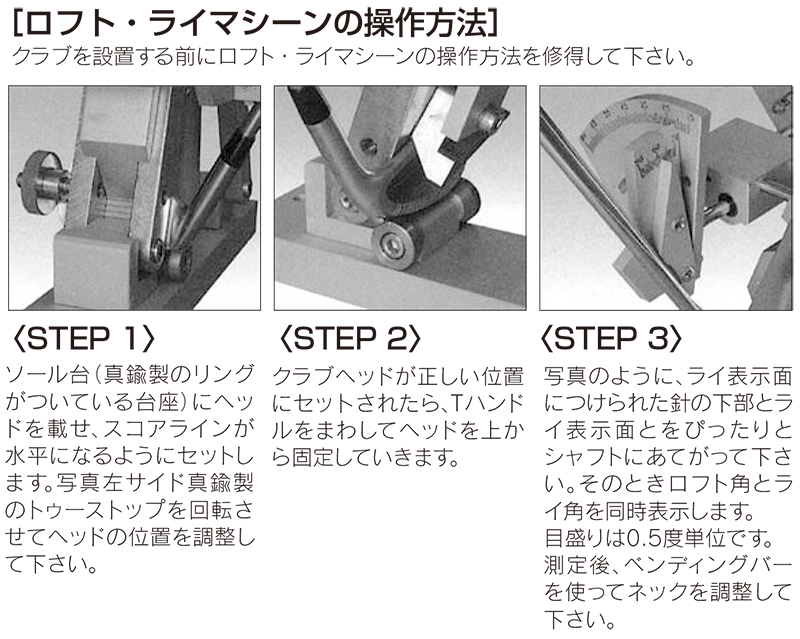 [ロフト・ライマシーンの操作方法]
クラブを設置する前にロフト・ライマシーンの操作方法を修得して下さい。

〈STEP 1〉
ソール台(真鍮製のリングがついている台座)にヘッドを載せ、スコアラインが水平になるようにセットします。写真左サイド真鍮製のトゥーストップを回転させてヘッドの位置を調整して下さい。

〈STEP 2〉
クラブヘッドが正しい位置にセットされたら、Tハンドルをまわしてヘッドを上から固定していきます。

〈STEP 3〉
写真のように、ライ表示面につけられた針の下部とライ表示面とをぴったりとシャフトにあてがって下さい。そのときロフト角とライ角を同時表示します。
目盛りは0.5度単位です。
測定後、ベンディングバーを使ってネックを調整して下さい。