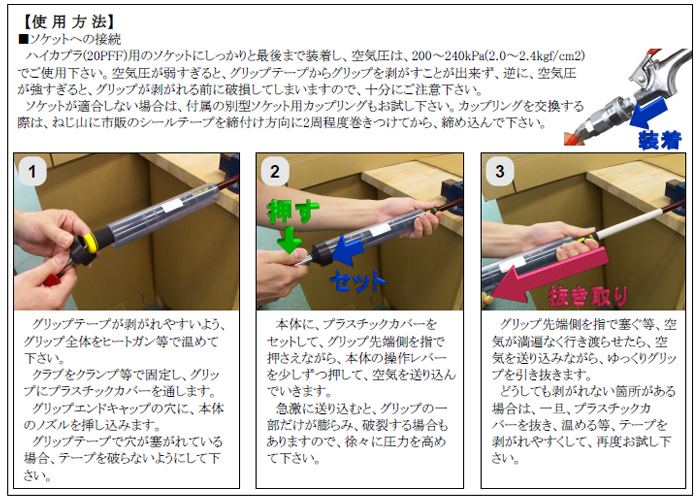 【使 用 方 法】
■ソケットへの接続
ハイカプラ(20PFF)用のソケットにしっかりと最後まで装着し、空気圧は、200～240kPa(2.0～2.4kgf/cm2)でご使用下さい。空気圧が弱すぎると、グリップテープからグリップを剥がすことが出来ず、逆に、空気圧が強すぎると、グリップが剥がれる前に破損してしまいますので、十分にご注意下さい。
ソケットが適合しない場合は、付属の別型ソケット用カップリングもお試し下さい。カップリングを交換する際は、ねじ山に市販のシールテープを締付け方向に2周程度巻きつけてから、締め込んで下さい。

装着

1

グリップテープが剥がれやすいよう、グリップ全体をヒートガン等で温めて下さい。
クラブをクランプ等で固定し、グリップにプラスチックカバーを通します。
グリップエンドキャップの穴に、本体のノズルを挿し込みます。
グリップテープで穴が塞がれている場合、テープを破らないようにして下さい。

2

押す

セット

本体に、プラスチックカバーをセットして、グリップ先端側を指で押さえながら、本体の操作レバーを少しずつ押して、空気を送り込んでいきます。
急激に送り込むと、グリップの一部だけが膨らみ、破裂する場合もありますので、徐々に圧力を高めて下さい。

3

抜き取り

グリップ先端側を指で塞ぐ等、空気が満遍なく行き渡らせたら、空気を送り込みながら、ゆっくりグリップを引き抜きます。
どうしても剥がれない箇所がある場合は、一旦、プラスチックカバーを抜き、温める等、テープを剥がれやすくして、再度お試し下さい。